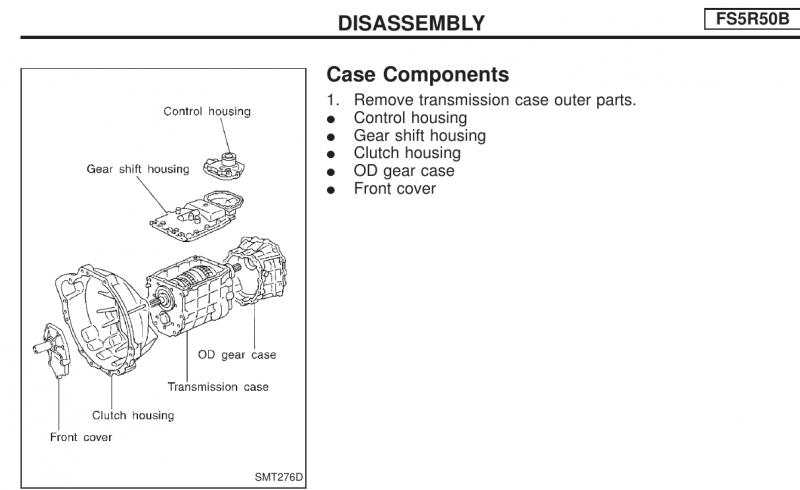 DISASSEMBLY

FS5R50B

Control housing
Gear shift housing
OD gear case
Transmission case
Clutch housing
Front cover
SMT276D

Case Components

1. Remove transmission case outer parts.
● Control housing
● Gear shift housing
● Clutch housing
● OD gear case
● Front cover