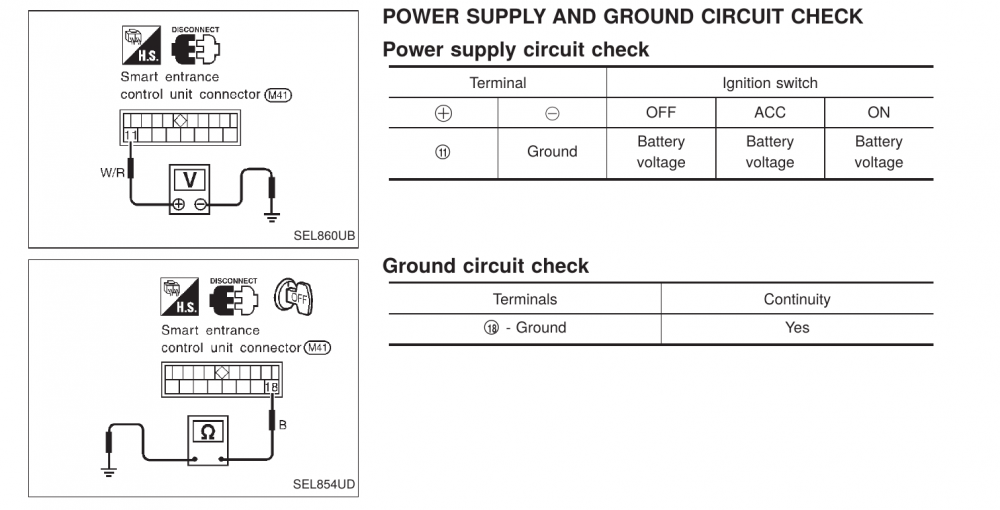 H.S. DISCONNECT

Smart entrance control unit connector M41

11

W/R

V

⊕ ⊖

SEL860UB

H.S. DISCONNECT OFF

Smart entrance control unit connector M41

18

B

Ω

SEL854UD

POWER SUPPLY AND GROUND CIRCUIT CHECK

Power supply circuit check

| Terminal | | Ignition switch | | |
|---|---|---|---|---|
| ⊕ | ⊖ | OFF | ACC | ON |
| ⑪ | Ground | Battery voltage | Battery voltage | Battery voltage |

Ground circuit check

| Terminals | Continuity |
|---|---|
| ⑱ - Ground | Yes |